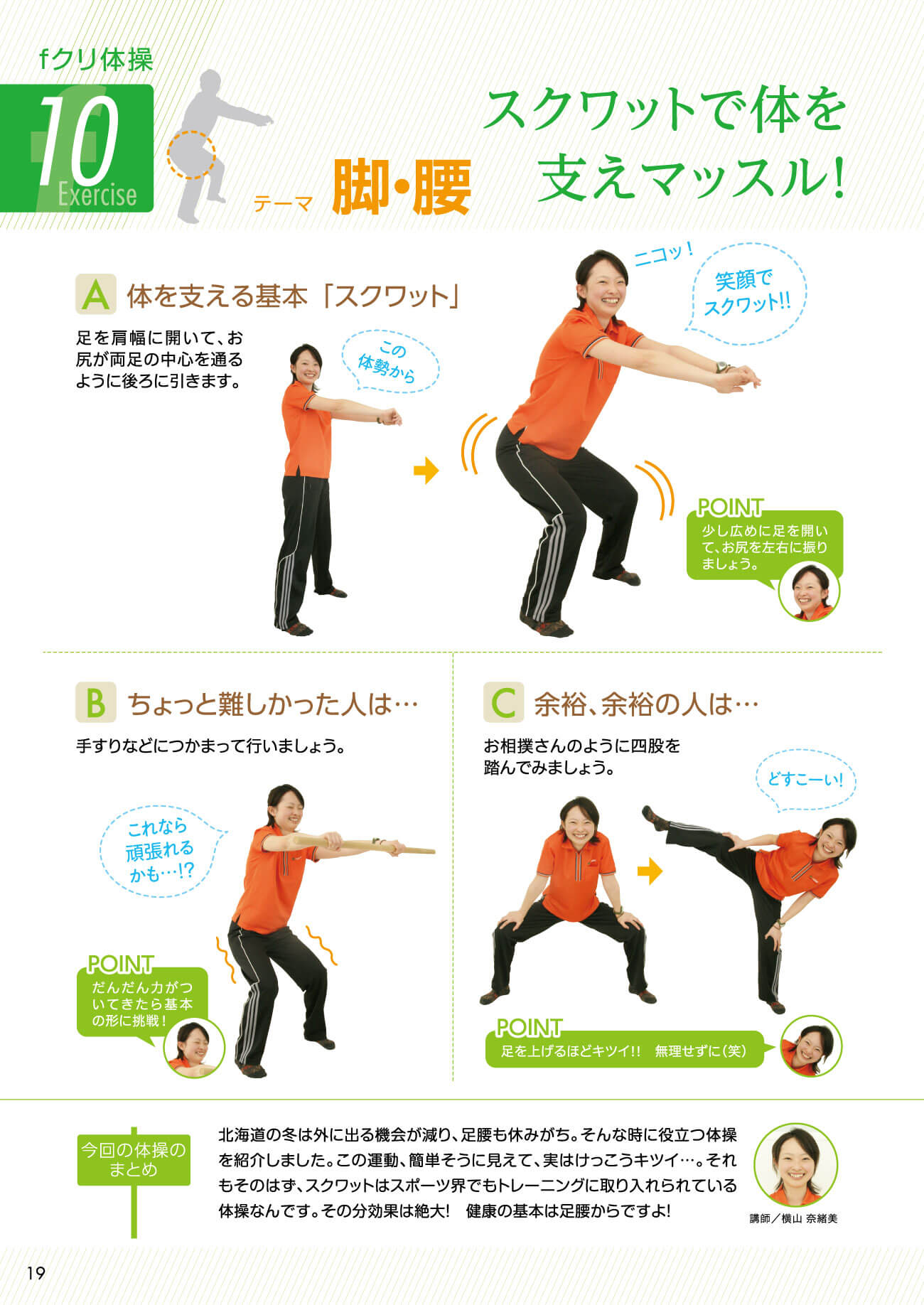 fクリ体操

10
Exercise

テーマ 脚・腰

スクワットで体を支えマッスル!

A 体を支える基本「スクワット」

足を肩幅に開いて、お尻が両足の中心を通るように後ろに引きます。

この体勢から

ニコッ!

笑顔でスクワット!!

POINT
少し広めに足を開いて、お尻を左右に振りましょう。

B ちょっと難しかった人は…

手すりなどにつかまって行いましょう。

これなら頑張れるかも…!?

POINT
だんだん力がついてきたら基本の形に挑戦!

C 余裕、余裕の人は…

お相撲さんのように四股を踏んでみましょう。

どすこーい!

POINT
足を上げるほどキツイ!! 無理せずに(笑)

今回の体操のまとめ

北海道の冬は外に出る機会が減り、足腰も休みがち。そんな時に役立つ体操を紹介しました。この運動、簡単そうに見えて、実はけっこうキツイ…。それもそのはず、スクワットはスポーツ界でもトレーニングに取り入れられている体操なんです。その分効果は絶大! 健康の基本は足腰からですよ!

講師/横山 奈緒美

19